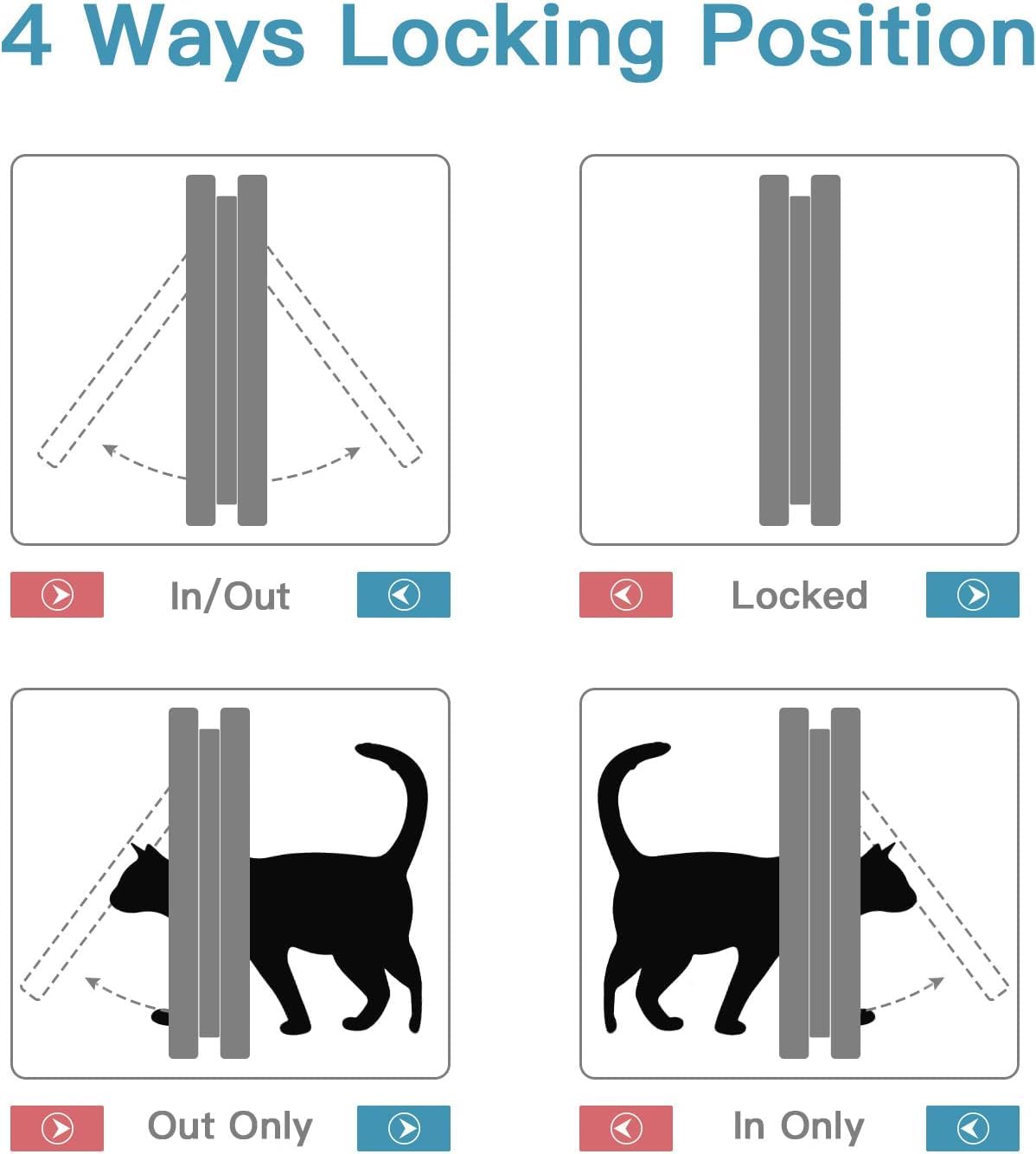 4 Ways Locking Position

In/Out

Locked

Out Only

In Only