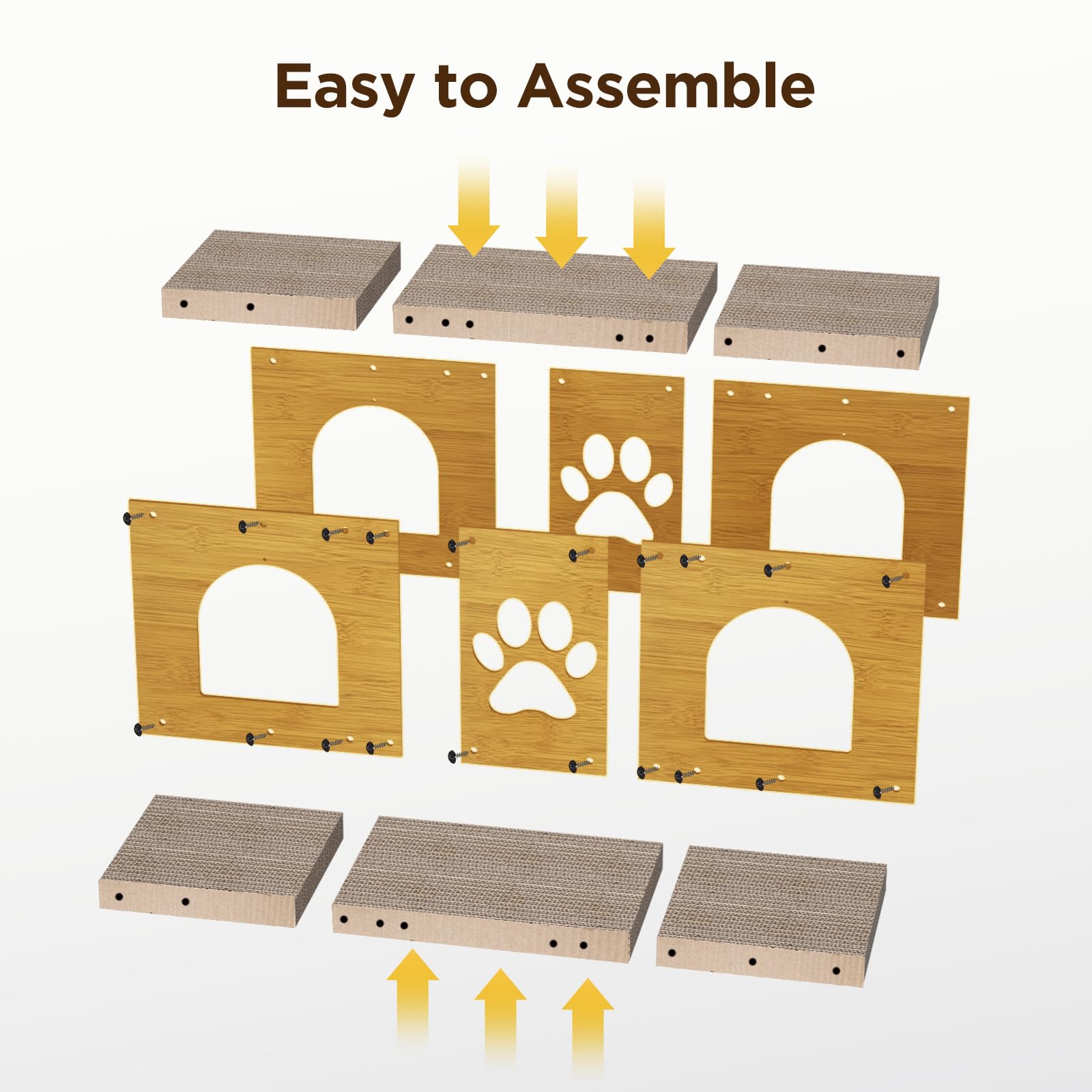 Easy to Assemble