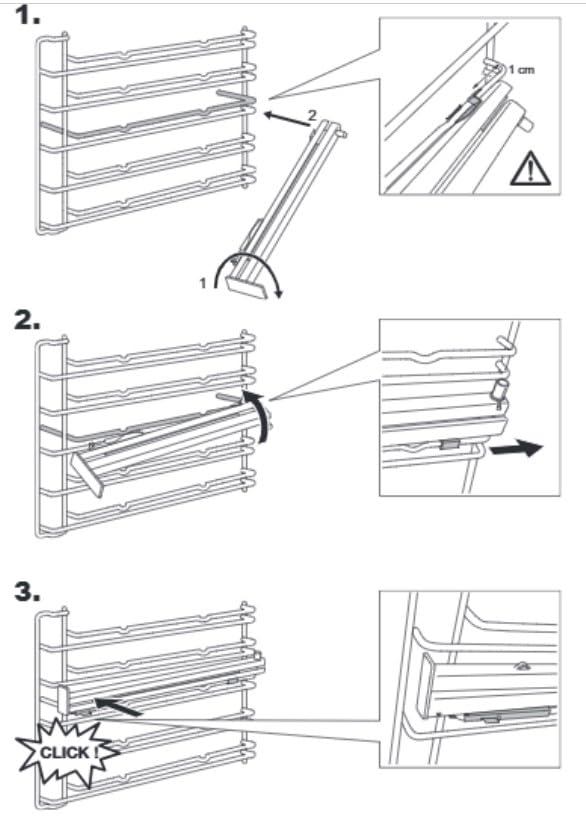 1.

2

1

1 cm

2.

3.

CLICK !